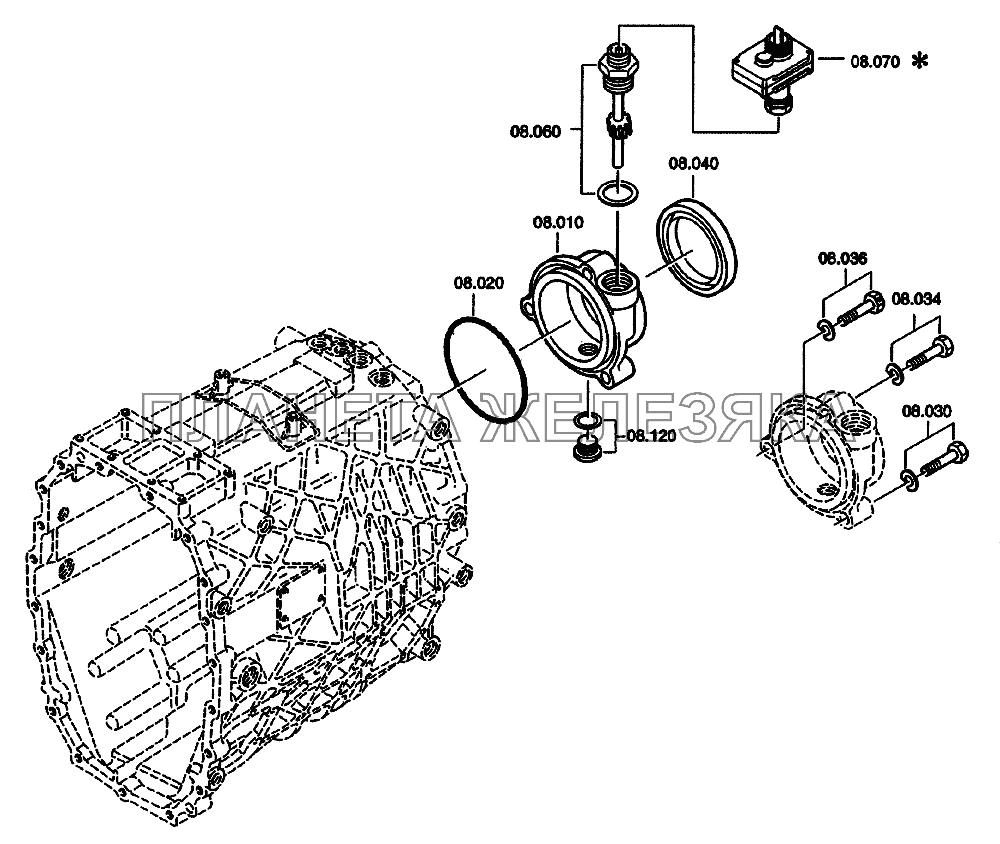 08.070 *

08.060

08.040

08.010

08.020

08.036

08.034

08.030

08.120

ПЛАНЕТА ЖЕЛЕЗЯКА